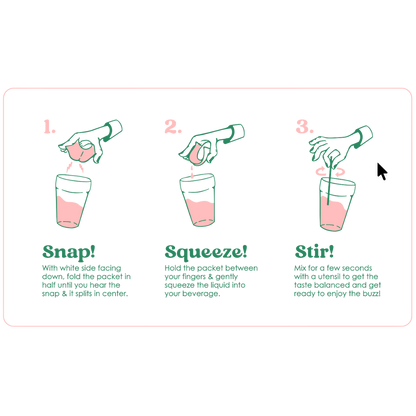 1.

Snap!

With white side facing down, fold the packet in half until you hear the snap & it splits in center.

2.

Squeeze!

Hold the packet between your fingers & gently squeeze the liquid into your beverage.

3.

Stir!

Mix for a few seconds with a utensil to get the taste balanced and get ready to enjoy the buzz!