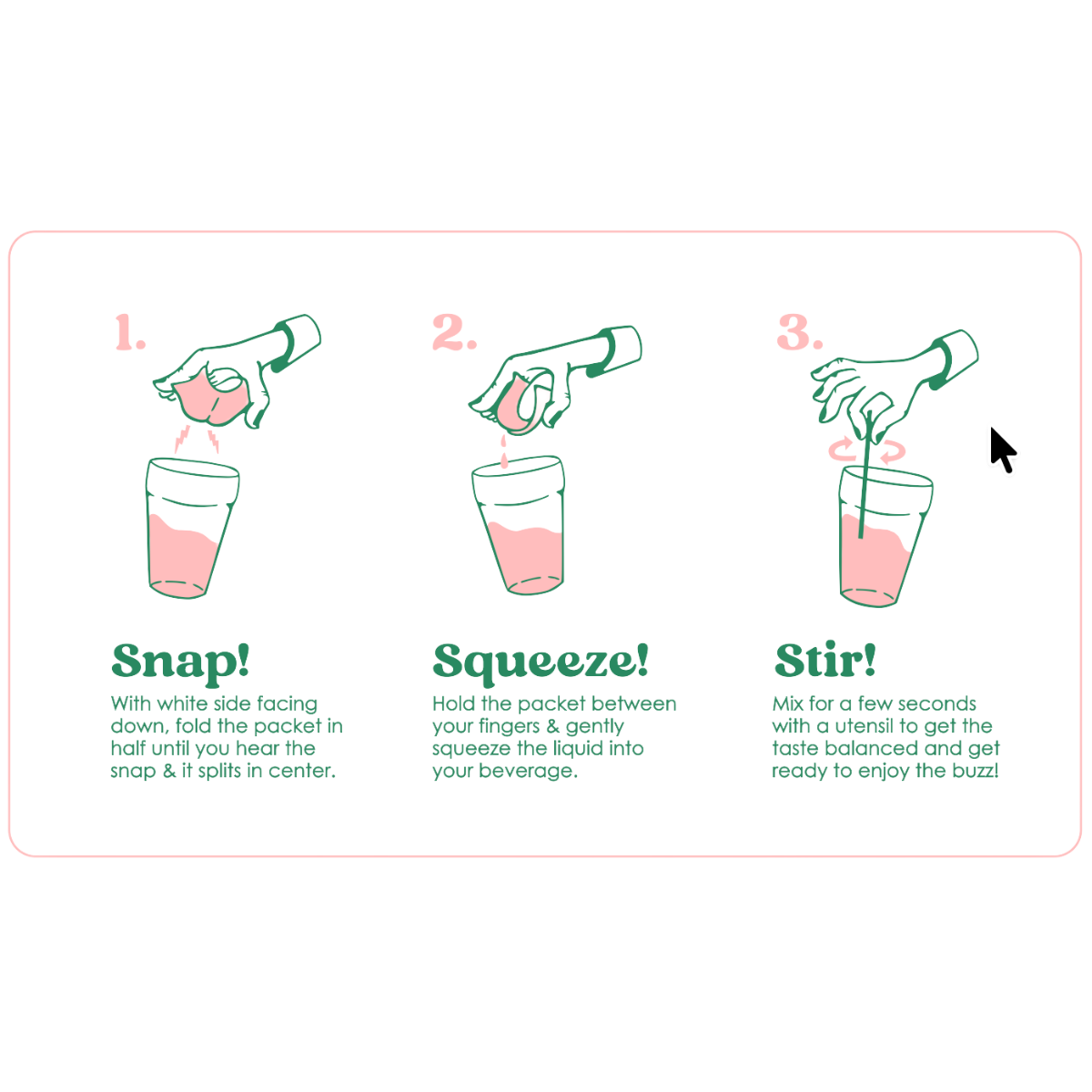 1.

Snap!

With white side facing down, fold the packet in half until you hear the snap & it splits in center.

2.

Squeeze!

Hold the packet between your fingers & gently squeeze the liquid into your beverage.

3.

Stir!

Mix for a few seconds with a utensil to get the taste balanced and get ready to enjoy the buzz!